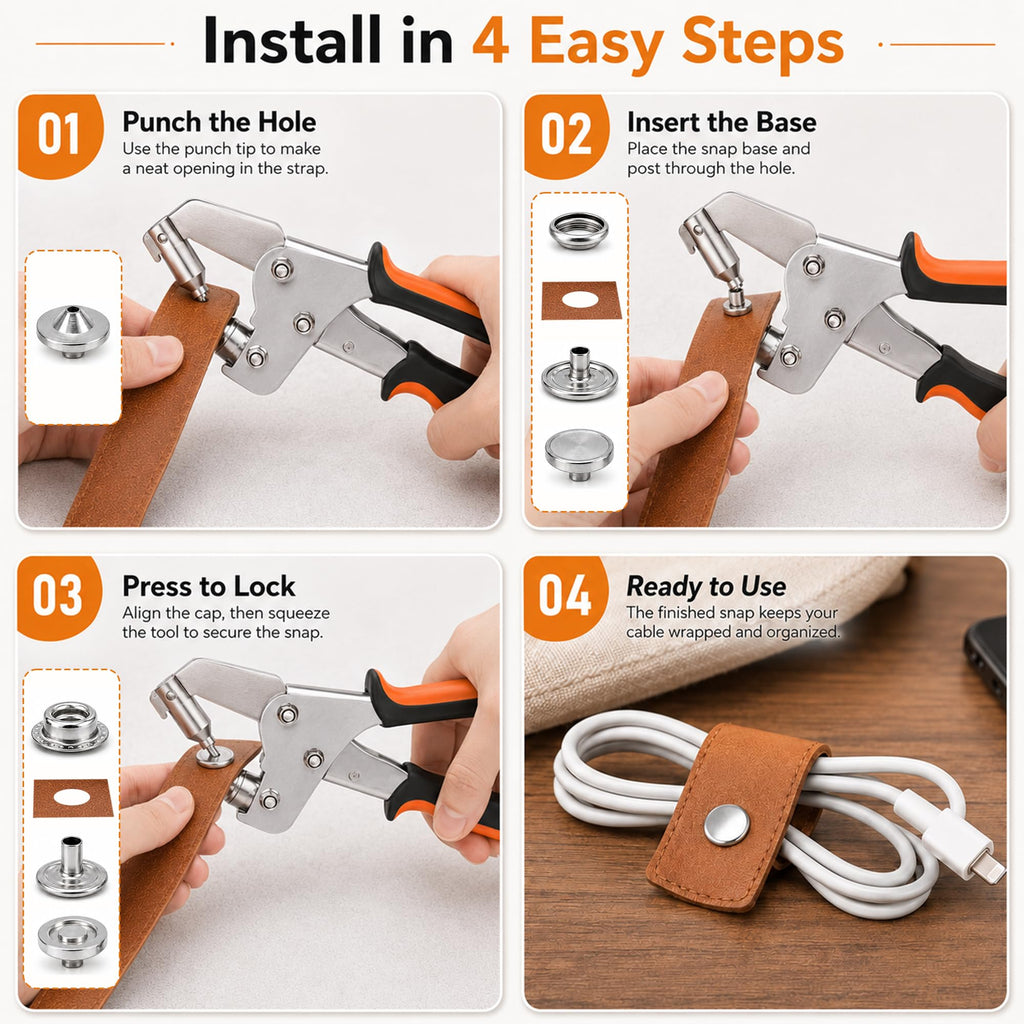 Install in 4 Easy Steps

01

Punch the Hole

Use the punch tip to make a neat opening in the strap.

02

Insert the Base

Place the snap base and post through the hole.

03

Press to Lock

Align the cap, then squeeze the tool to secure the snap.

04

Ready to Use

The finished snap keeps your cable wrapped and organized.